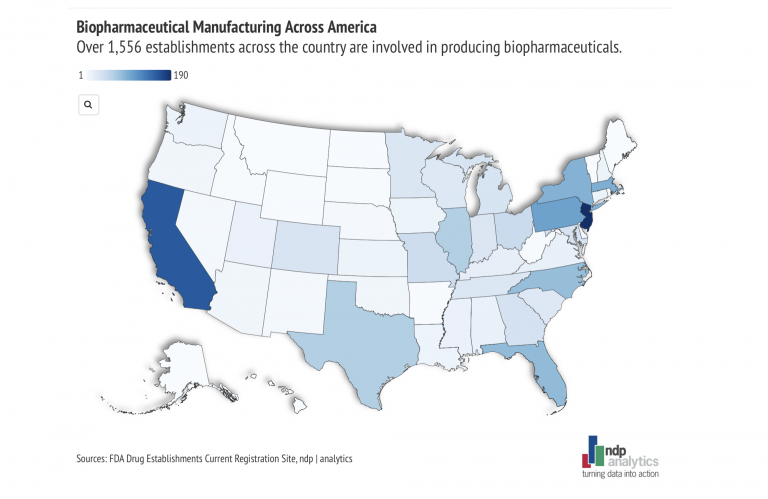 Biopharmaceutical Manufacturing Across America
Over 1,556 establishments across the country are involved in producing biopharmaceuticals.

1 190

Sources: FDA Drug Establishments Current Registration Site, ndp | analytics

ndp
analytics
turning data into action